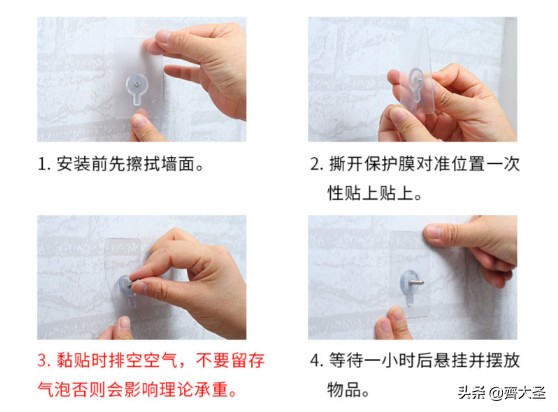 1. 安装前先擦拭墙面。

2. 撕开保护膜对准位置一次性贴上贴上。

3. 黏贴时排空空气，不要留存气泡否则会影响理论承重。

4. 等待一小时后悬挂并摆放物品。

头条 @齊大圣