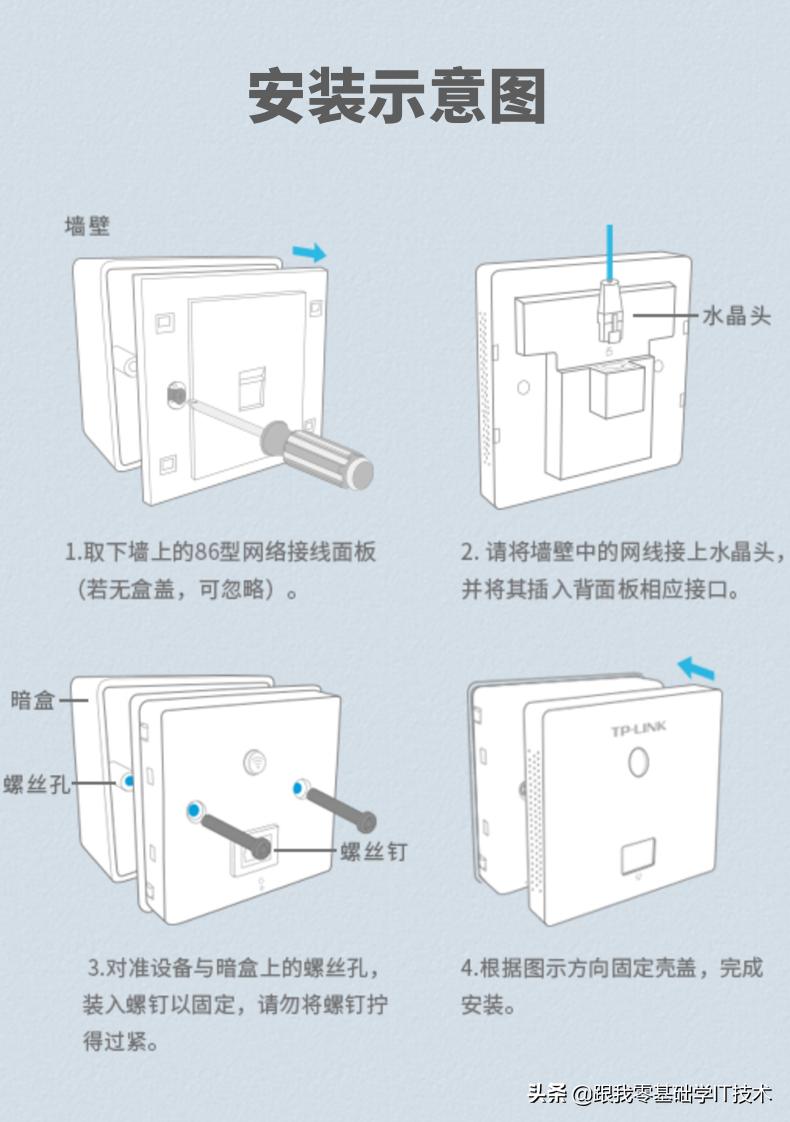 安装示意图

墙壁

水晶头

1.取下墙上的86型网络接线面板（若无盒盖，可忽略）。

2. 请将墙壁中的网线接上水晶头，并将其插入背面板相应接口。

暗盒

螺丝孔

螺丝钉

TP-LINK

3.对准设备与暗盒上的螺丝孔，装入螺钉以固定，请勿将螺钉拧得过紧。

4.根据图示方向固定壳盖，完成安装。

头条 @跟我零基础学IT技术