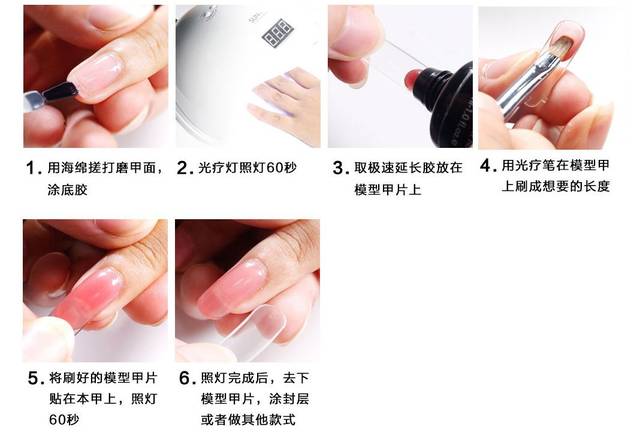 1. 用海绵搓打磨甲面，涂底胶

2. 光疗灯照灯60秒

3. 取极速延长胶放在模型甲片上

4. 用光疗笔在模型甲上刷成想要的长度

5. 将刷好的模型甲片贴在本甲上，照灯60秒

6. 照灯完成后，去下模型甲片，涂封层或者做其他款式