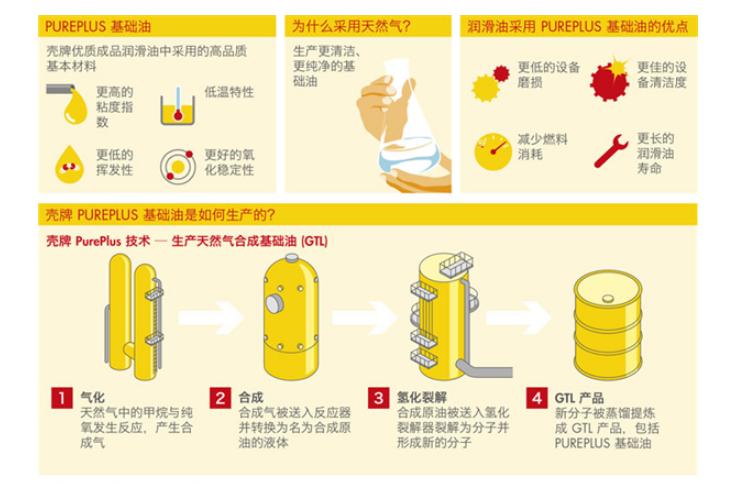 PUREPLUS 基础油

壳牌优质成品润滑油中采用的高品质基本材料

更高的粘度指数

低温特性

更低的挥发性

更好的氧化稳定性

为什么采用天然气？

生产更清洁、更纯净的基础油

润滑油采用 PUREPLUS 基础油的优点

更低的设备磨损

更佳的设备清洁度

减少燃料消耗

更长的润滑油寿命

壳牌 PUREPLUS 基础油是如何生产的？

壳牌 PurePlus 技术 — 生产天然气合成基础油 (GTL)

1 气化
天然气中的甲烷与纯氧发生反应，产生合成气

2 合成
合成气被送入反应器并转换为名为合成原油的液体

3 氢化裂解
合成原油被送入氢化裂解器裂解为分子并形成新的分子

4 GTL 产品
新分子被蒸馏提炼成 GTL 产品，包括 PUREPLUS 基础油