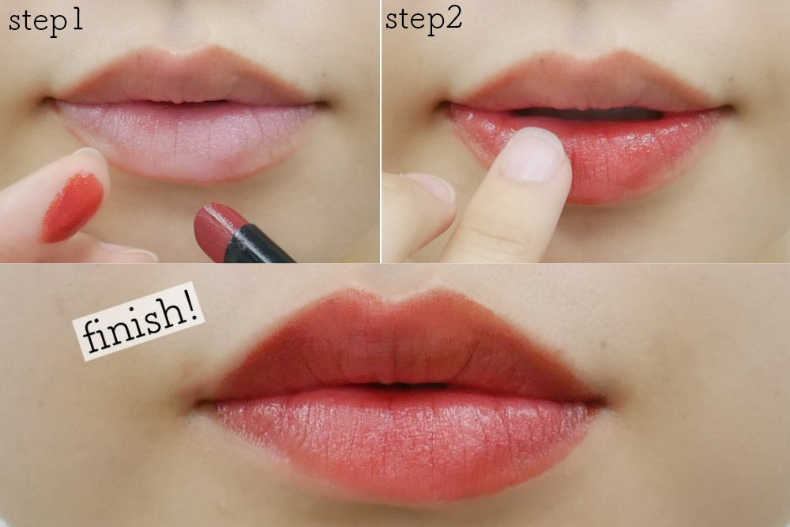 step1

step2

finish!