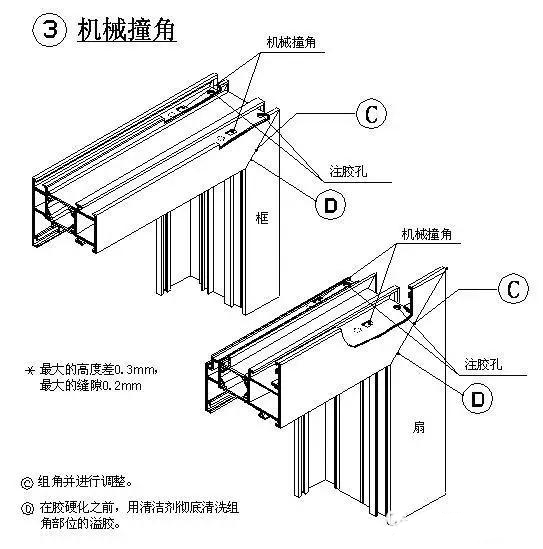 ③ 机械撞角

机械撞角

C

注胶孔

D

框

机械撞角

C

注胶孔

D

扇

* 最大的高度差0.3mm,
最大的缝隙0.2mm

Ⓒ 组角并进行调整。

Ⓓ 在胶硬化之前，用清洁剂彻底清洗组角部位的溢胶。