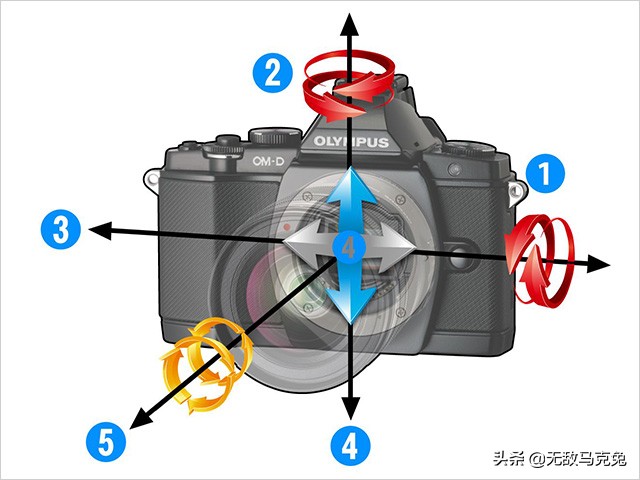 2
OLYMPUS
OM-D
1
3
4
5
4
头条 @无敌马克兔