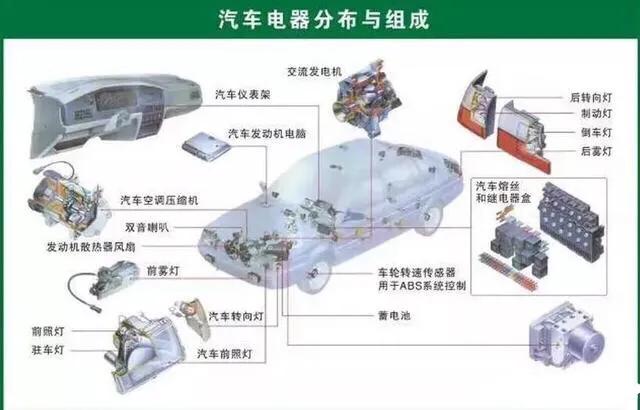 汽车电器分布与组成

交流发电机
汽车仪表架
汽车发动机电脑
后转向灯
制动灯
倒车灯
后雾灯
汽车熔丝和继电器盒
汽车空调压缩机
双音喇叭
发动机散热器风扇
前雾灯
车轮转速传感器用于ABS系统控制
蓄电池
汽车转向灯
前照灯
驻车灯
汽车前照灯