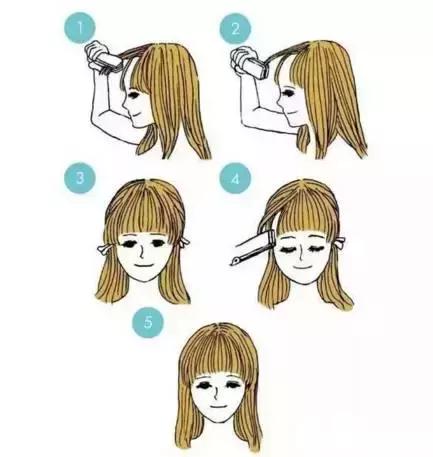 1

2

3

4

5