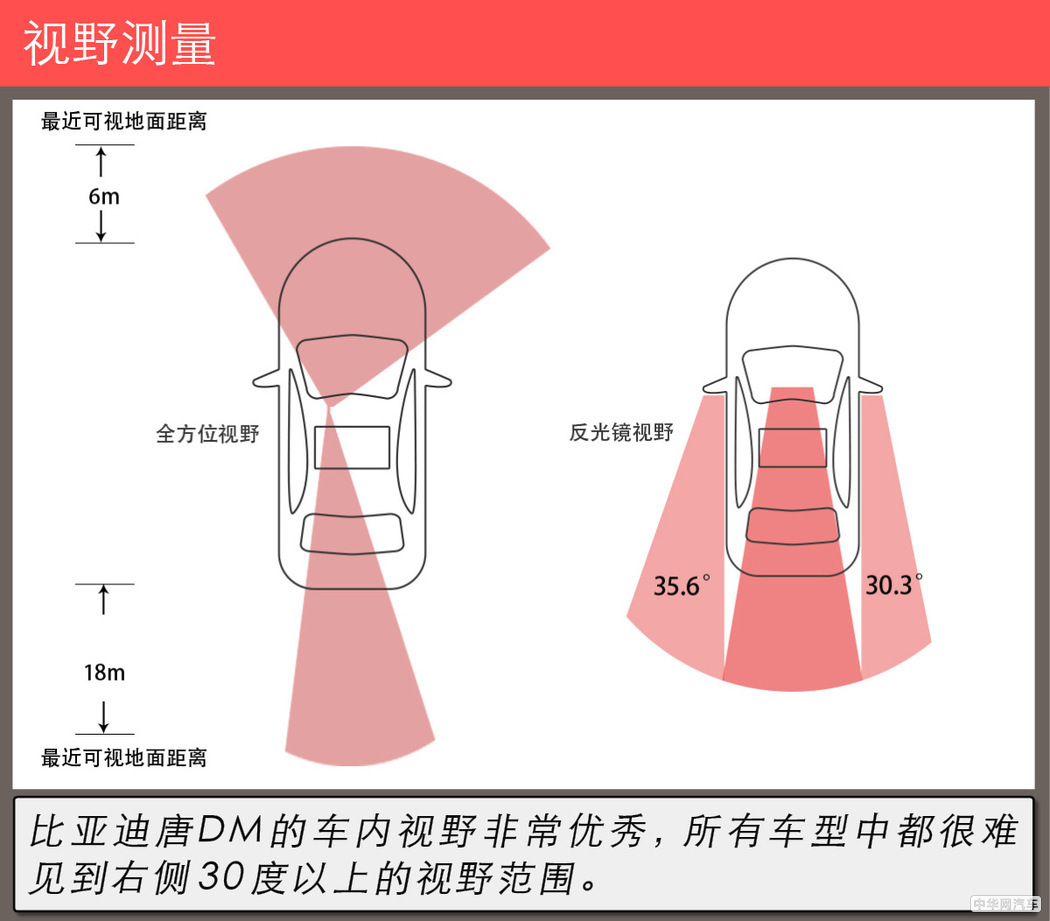 视野测量

最近可视地面距离

6m

全方位视野

18m

最近可视地面距离

反光镜视野

35.6°

30.3°

比亚迪唐DM的车内视野非常优秀，所有车型中都很难见到右侧30度以上的视野范围。

中华网汽车