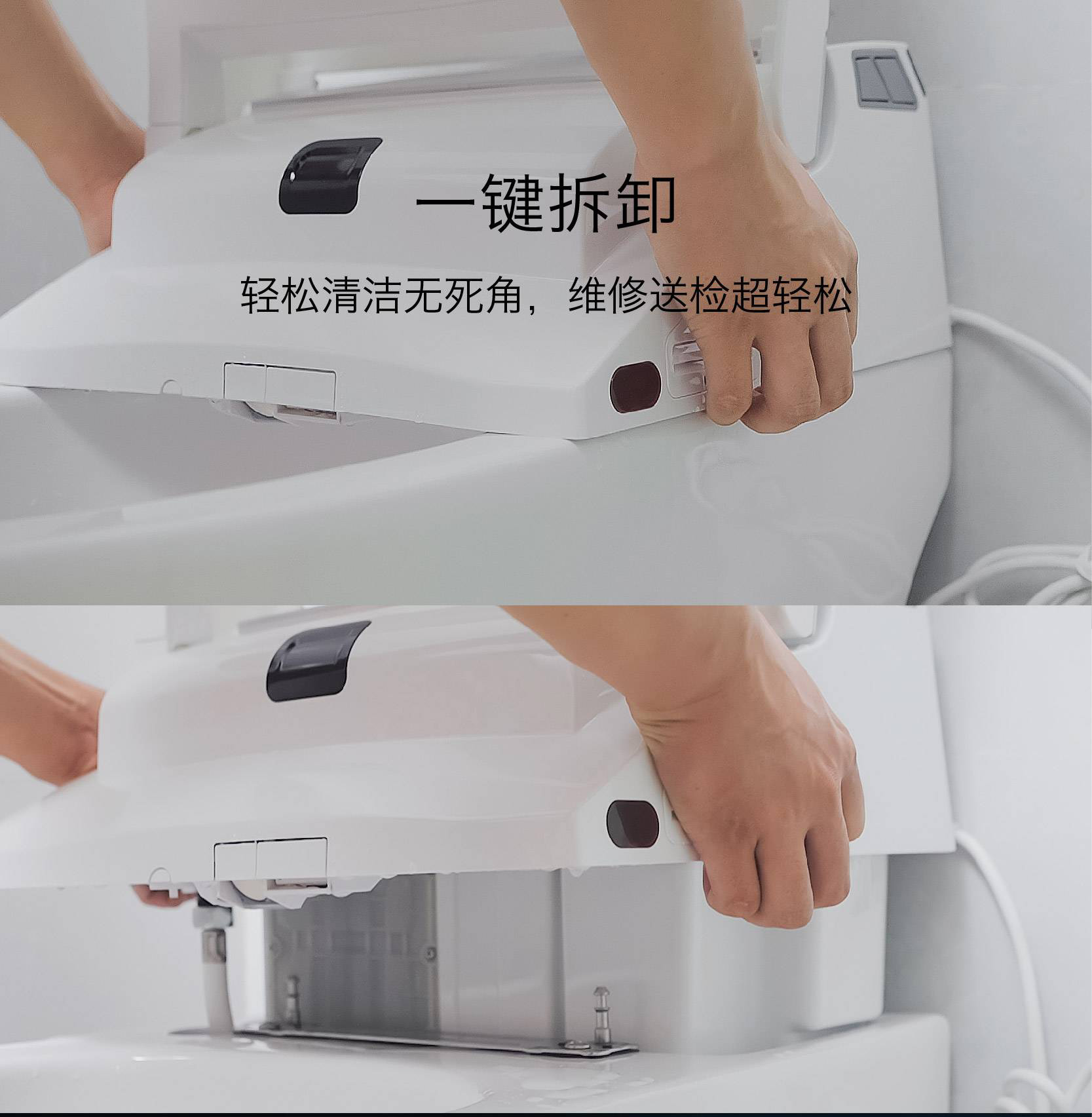 一键拆卸

轻松清洁无死角，维修送检超轻松