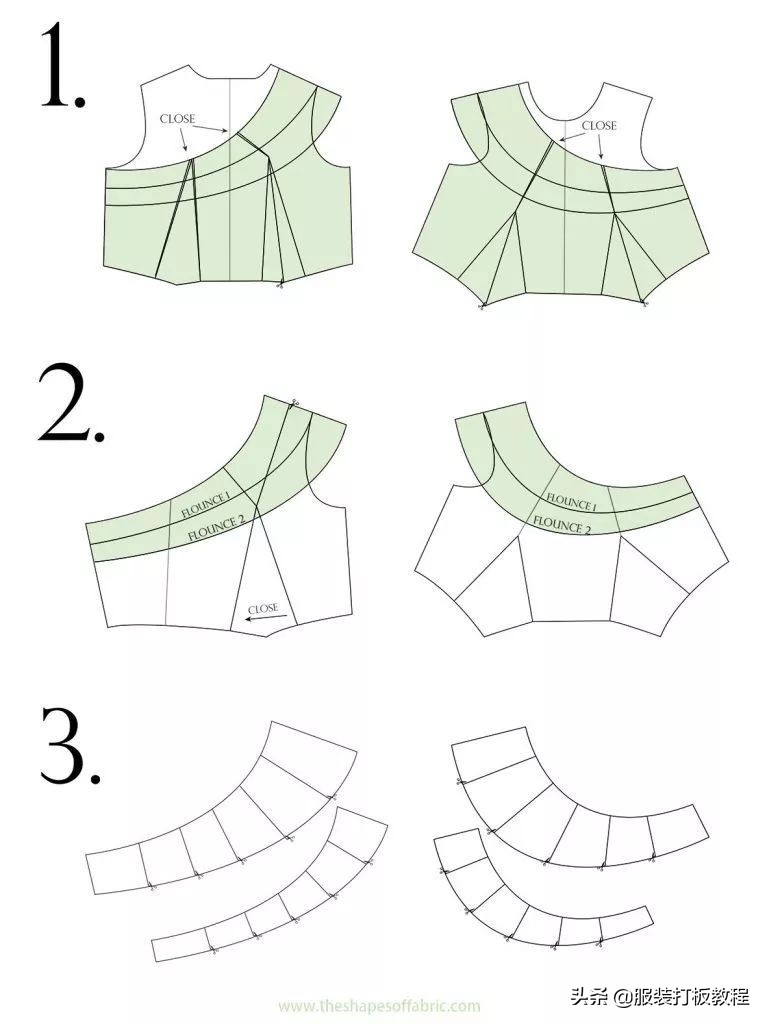 1.

CLOSE

CLOSE

2.

FLOUNCE 1
FLOUNCE 2

CLOSE

FLOUNCE 1
FLOUNCE 2

3.

www.theshapesoffabric.com

头条 @服装打板教程