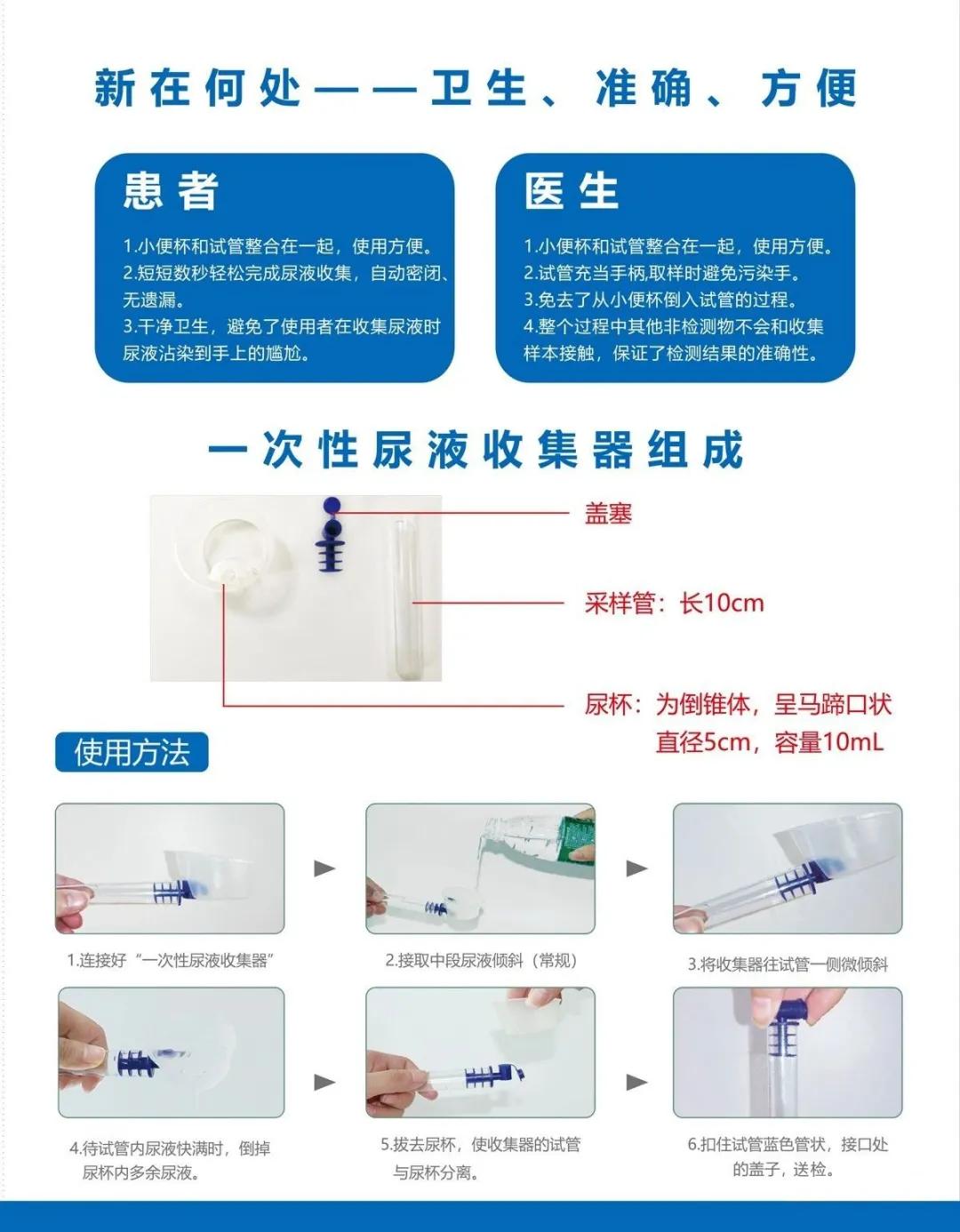 新在何处——卫生、准确、方便

患者

1.小便杯和试管整合在一起，使用方便。
2.短短数秒轻松完成尿液收集，自动密闭、无遗漏。
3.干净卫生，避免了使用者在收集尿液时尿液沾染到手上的尴尬。

医生

1.小便杯和试管整合在一起，使用方便。
2.试管充当手柄,取样时避免污染手。
3.免去了从小便杯倒入试管的过程。
4.整个过程中其他非检测物不会和收集样本接触，保证了检测结果的准确性。

一次性尿液收集器组成

盖塞

采样管：长10cm

尿杯：为倒锥体，呈马蹄口状
直径5cm，容量10mL

使用方法

1.连接好“一次性尿液收集器”

2.接取中段尿液倾斜（常规）

3.将收集器往试管一侧微倾斜

4.待试管内尿液快满时，倒掉尿杯内多余尿液。

5.拔去尿杯，使收集器的试管与尿杯分离。

6.扣住试管蓝色管状，接口处的盖子，送检。