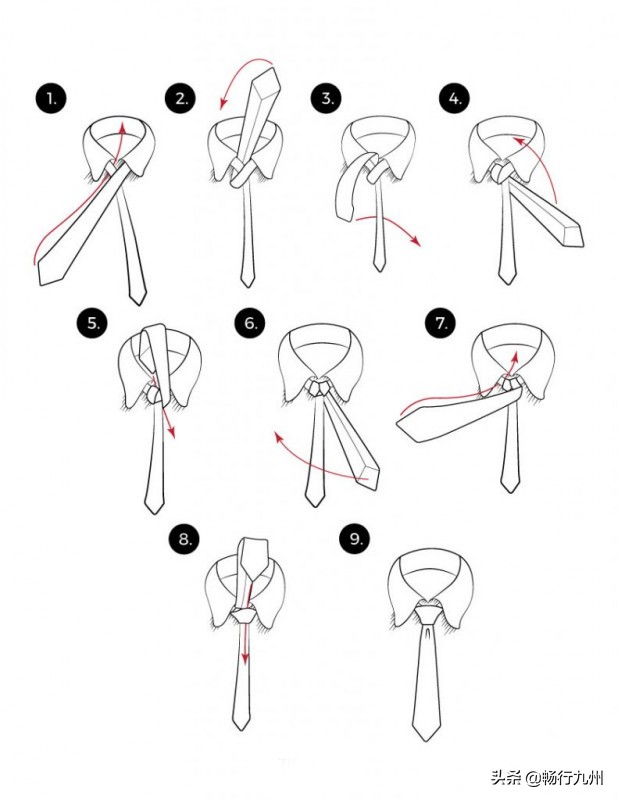 1.

2.

3.

4.

5.

6.

7.

8.

9.

头条 @畅行九州