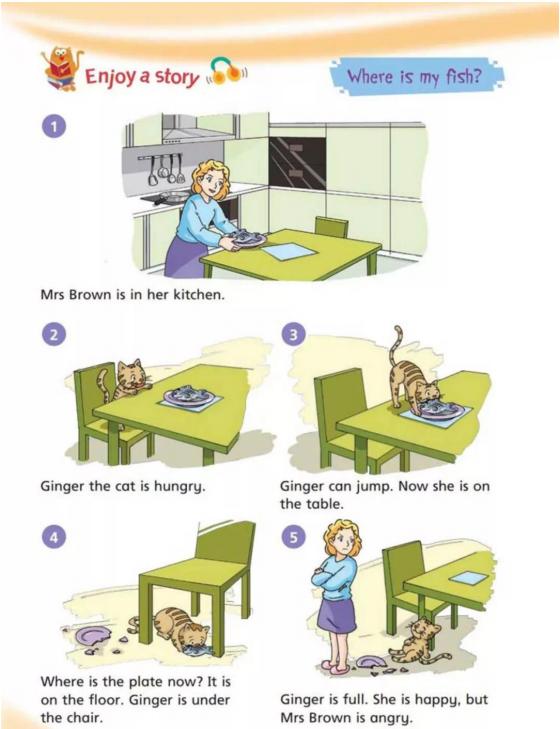 Enjoy a story

Where is my fish?

1

Mrs Brown is in her kitchen.

2

Ginger the cat is hungry.

3

Ginger can jump. Now she is on the table.

4

Where is the plate now? It is on the floor. Ginger is under the chair.

5

Ginger is full. She is happy, but Mrs Brown is angry.