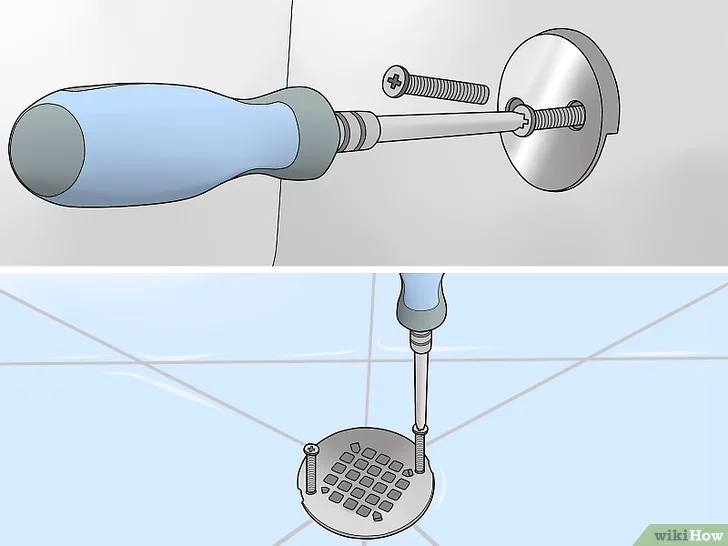 wikiHow