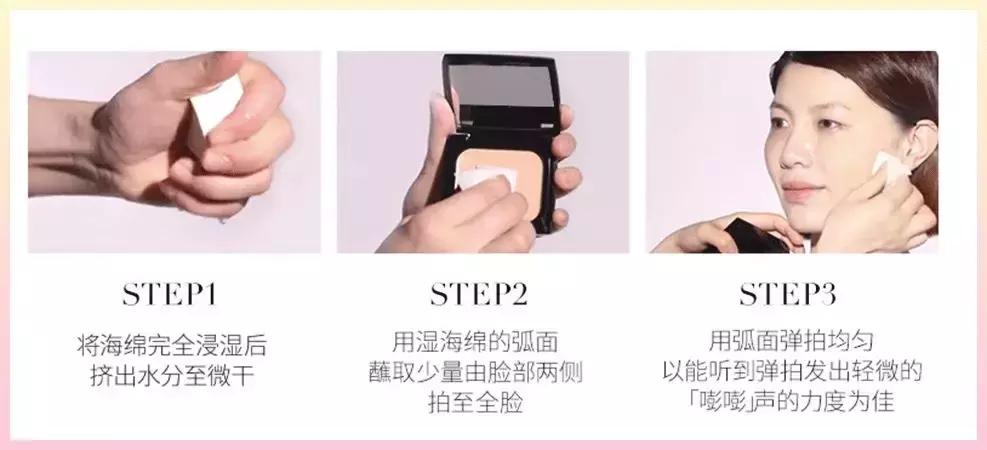 STEP1

将海绵完全浸湿后
挤出水分至微干

STEP2

用湿海绵的弧面
蘸取少量由脸部两侧
拍至全脸

STEP3

用弧面弹拍均匀
以能听到弹拍发出轻微的
「嘭嘭」声的力度为佳