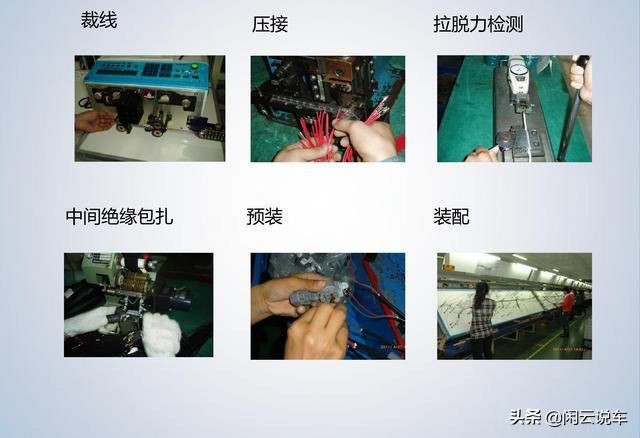 裁线

压接

拉脱力检测

中间绝缘包扎

预装

装配

头条 @闲云说车