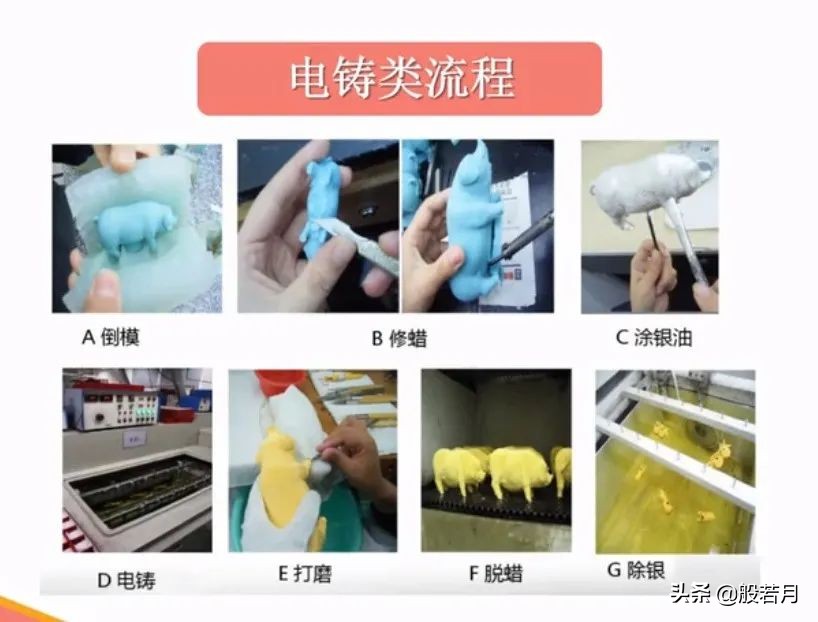 电铸类流程

A 倒模

B 修蜡

C 涂银油

D 电铸

E 打磨

F 脱蜡

G 除银

头条 @股若月