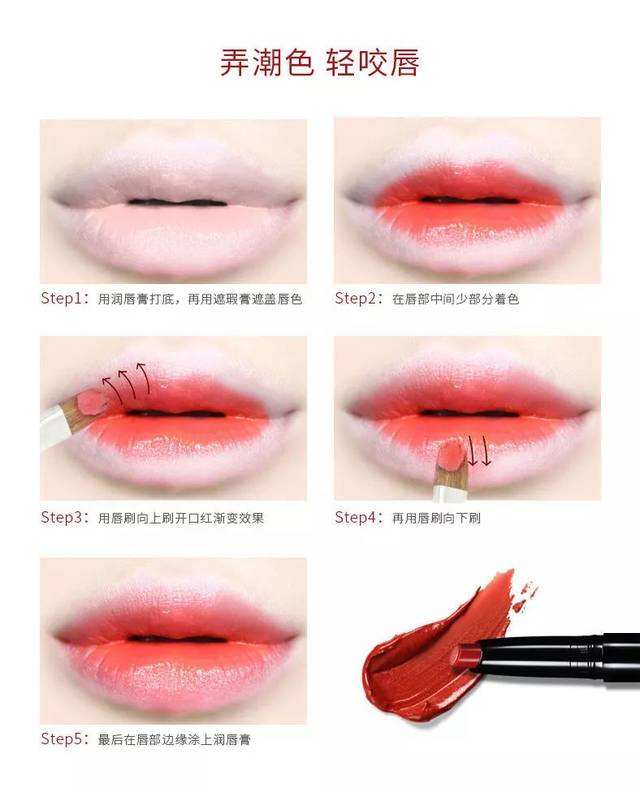 弄潮色 轻咬唇

Step1：用润唇膏打底，再用遮瑕膏遮盖唇色

Step2：在唇部中间少部分着色

Step3：用唇刷向上刷开口红渐变效果

Step4：再用唇刷向下刷

Step5：最后在唇部边缘涂上润唇膏