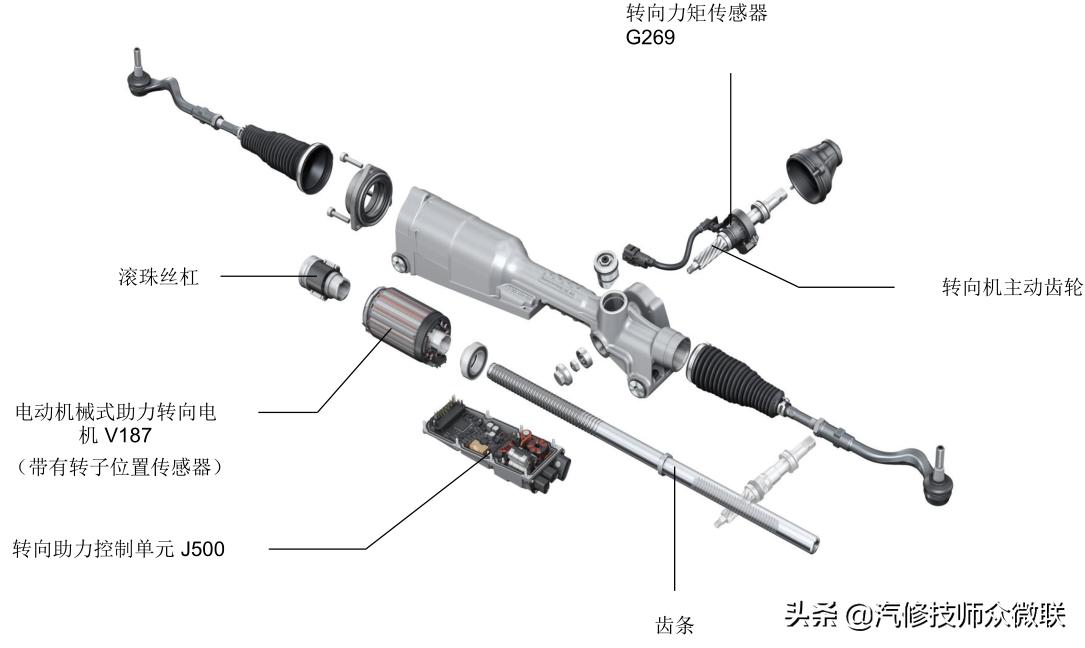 转向力矩传感器
G269

滚珠丝杠

转向机主动齿轮

电动机械式助力转向电机 V187
（带有转子位置传感器）

转向助力控制单元 J500

齿条

头条 @汽修技师众微联