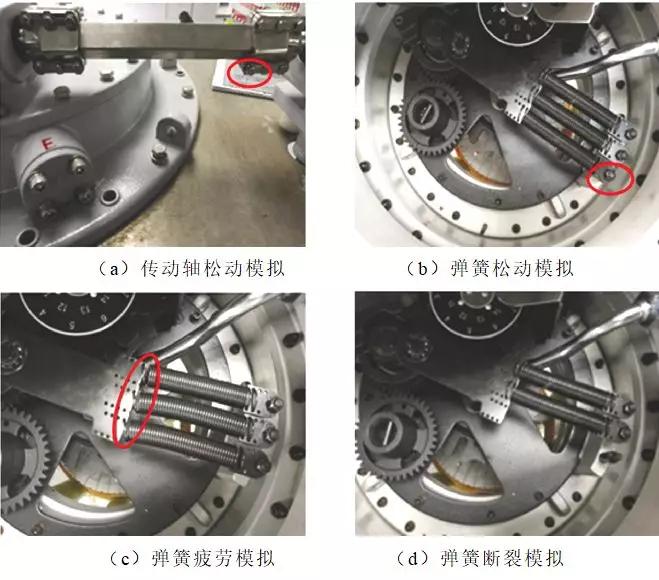 F

（a）传动轴松动模拟

（b）弹簧松动模拟

（c）弹簧疲劳模拟

（d）弹簧断裂模拟