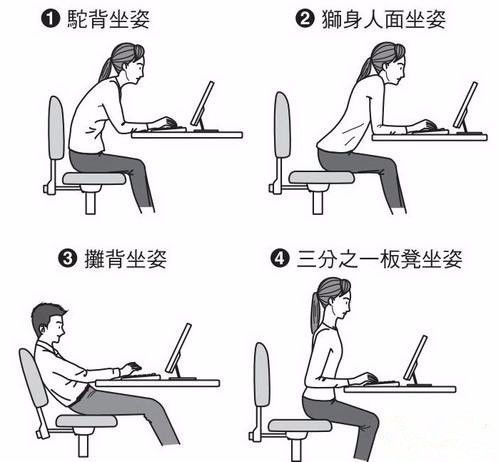 ❶ 駝背坐姿

❷ 獅身人面坐姿

❸ 攤背坐姿

❹ 三分之一板凳坐姿