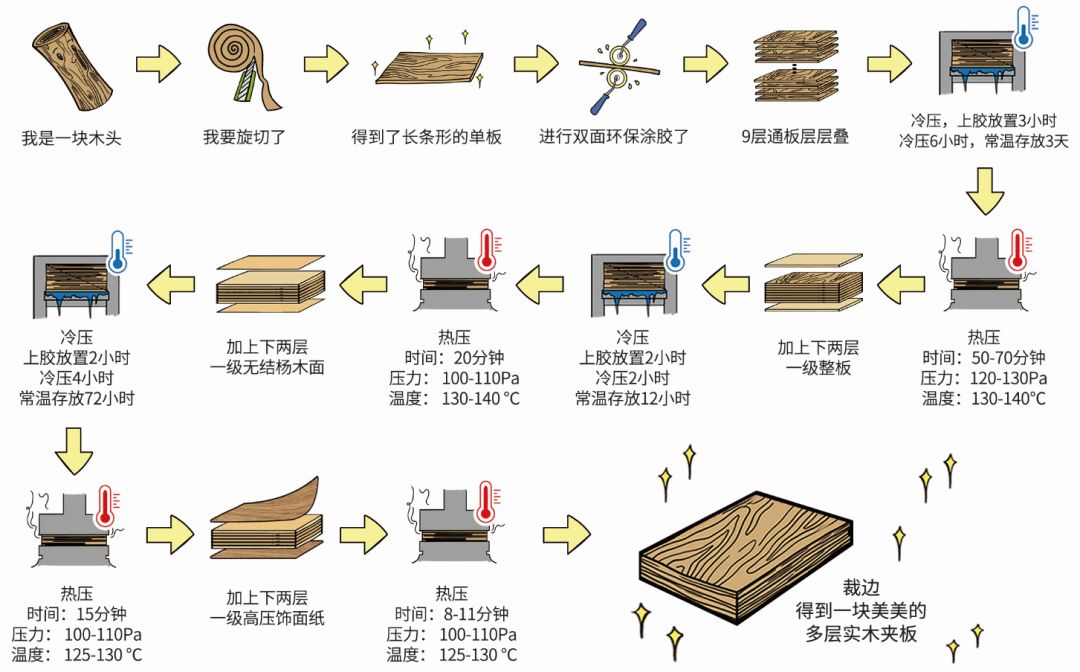 我是一块木头

我要旋切了

得到了长条形的单板

进行双面环保涂胶了

9层通板层层叠

冷压，上胶放置3小时
冷压6小时，常温存放3天

热压
时间：50-70分钟
压力：120-130Pa
温度：130-140°C

加上下两层
一级整板

冷压
上胶放置2小时
冷压2小时
常温存放12小时

热压
时间：20分钟
压力：100-110Pa
温度：130-140 °C

加上下两层
一级无结杨木面

冷压
上胶放置2小时
冷压4小时
常温存放72小时

热压
时间：15分钟
压力：100-110Pa
温度：125-130 °C

加上下两层
一级高压饰面纸

热压
时间：8-11分钟
压力：100-110Pa
温度：125-130 °C

裁边
得到一块美美的
多层实木夹板