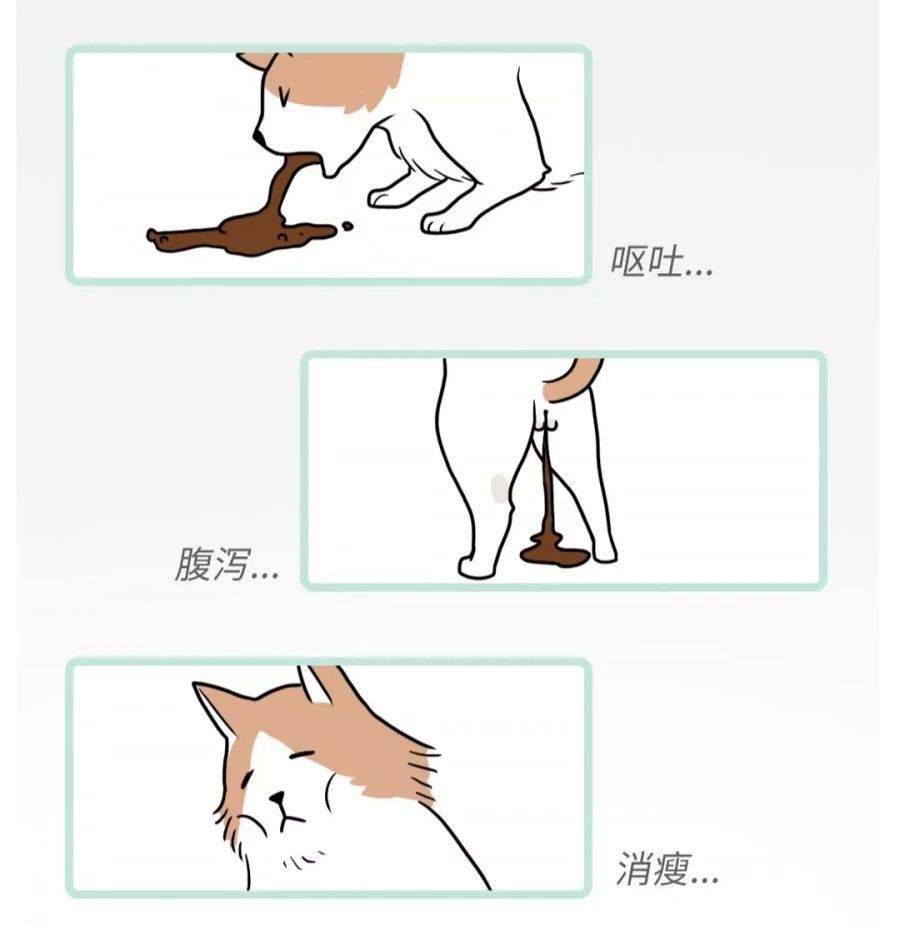 呕吐...

腹泻...

消瘦...