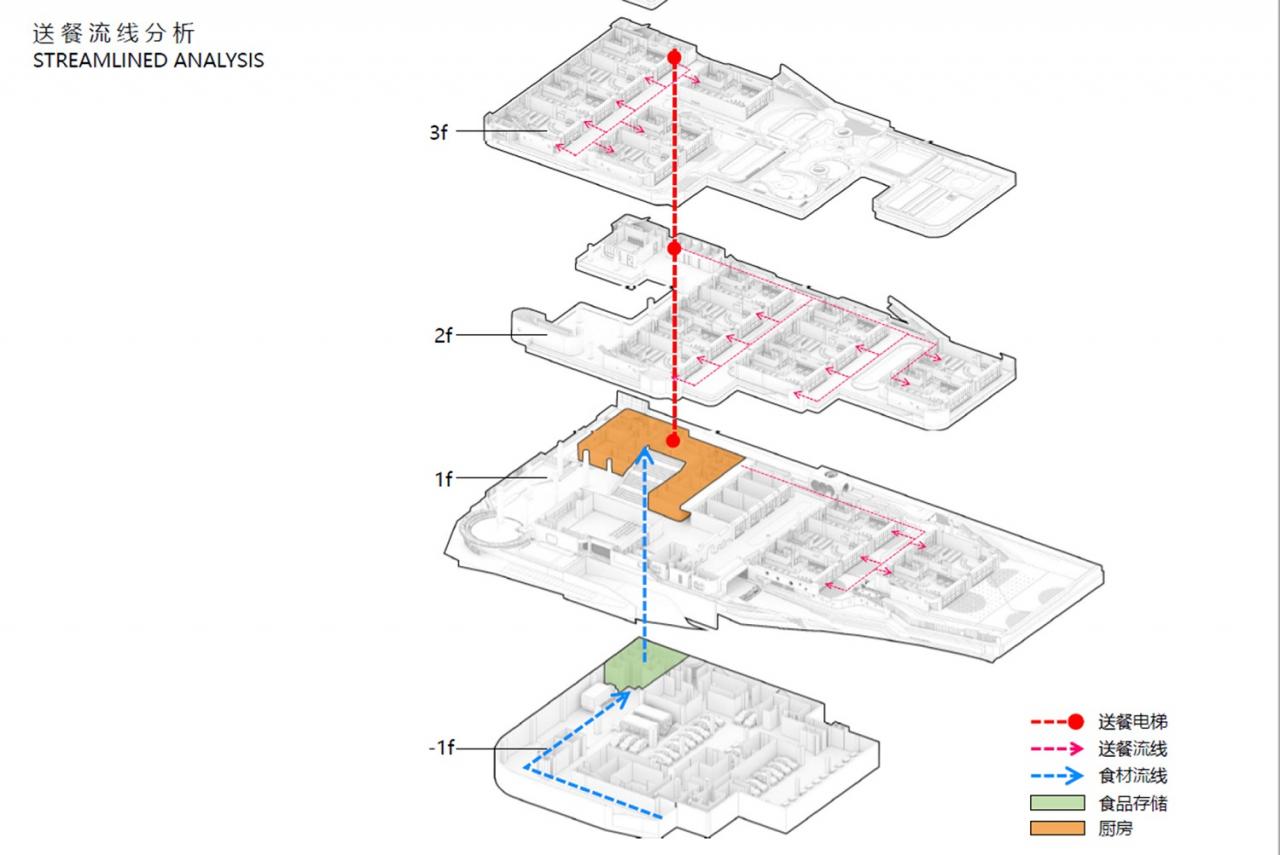 送餐流线分析
STREAMLINED ANALYSIS

3f

2f

1f

-1f

送餐电梯
送餐流线
食材流线
食品存储
厨房