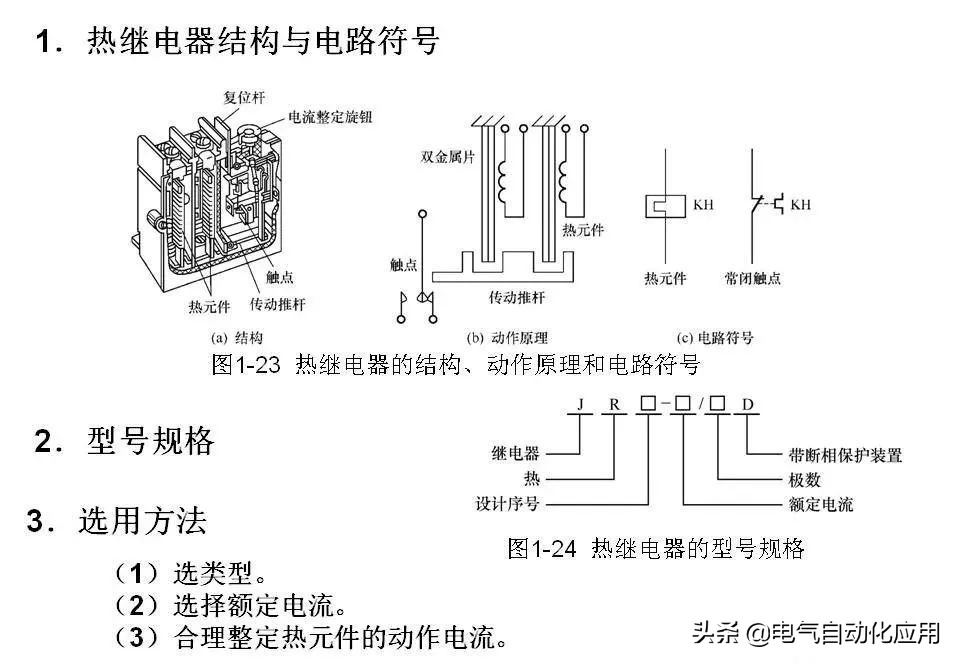 1. 热继电器结构与电路符号

复位杆
电流整定旋钮
触点
热元件
传动推杆
(a) 结构

双金属片
热元件
触点
传动推杆
(b) 动作原理

KH
热元件
KH
常闭触点
(c) 电路符号

图1-23 热继电器的结构、动作原理和电路符号

2. 型号规格

J R □-□/□ D
继电器
热
设计序号
带断相保护装置
极数
额定电流

图1-24 热继电器的型号规格

3. 选用方法

（1）选类型。
（2）选择额定电流。
（3）合理整定热元件的动作电流。

头条 @电气自动化应用