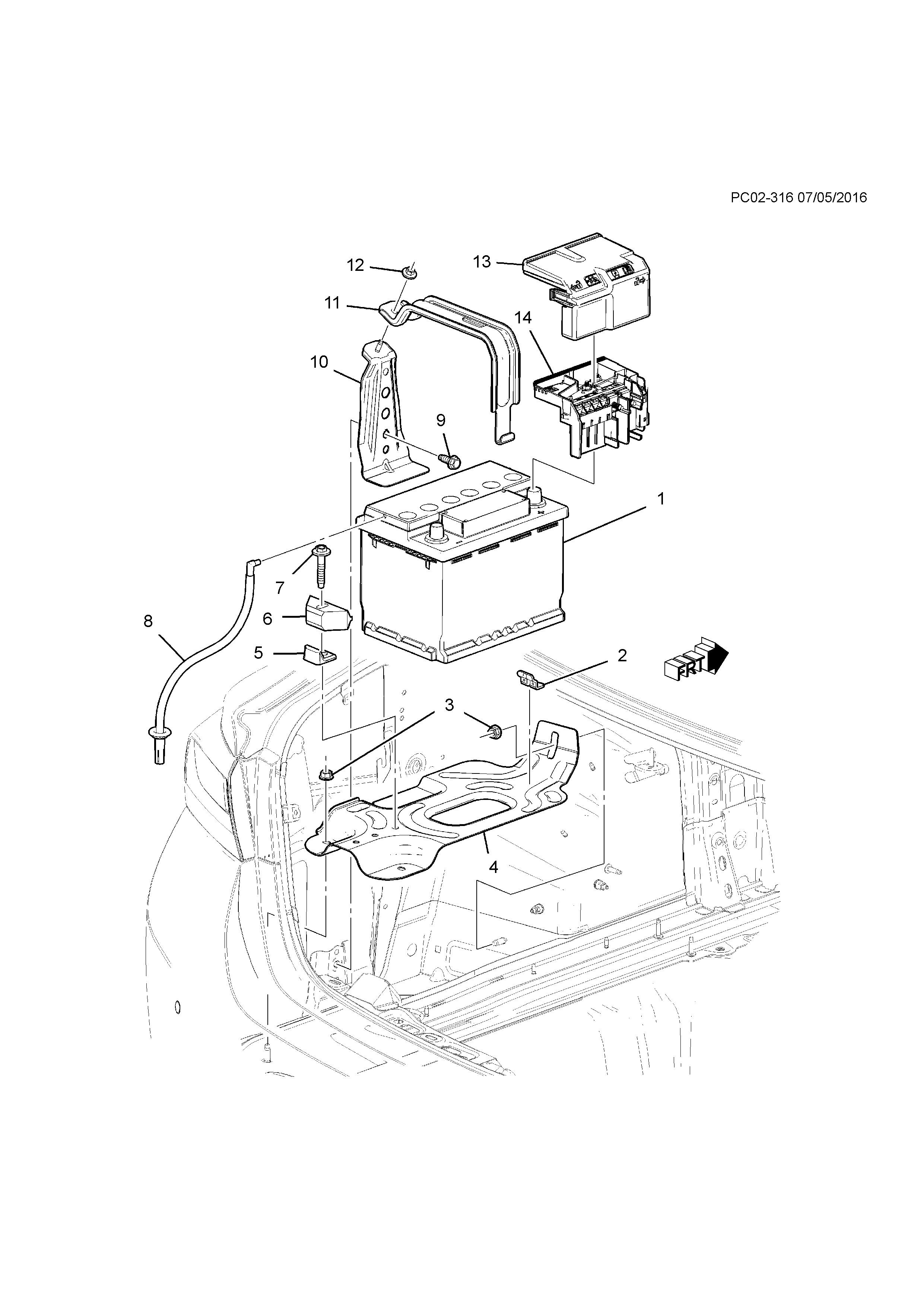 PC02-316 07/05/2016

12
13
11
14
10
9
1
7
8
6
5
2
FRT
3
4