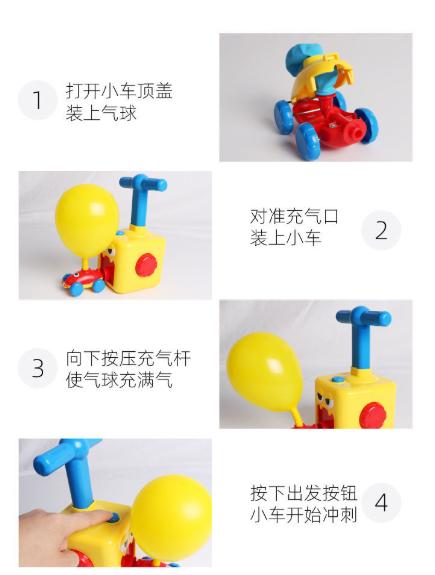 1 打开小车顶盖
装上气球

对准充气口
装上小车 2

3 向下按压充气杆
使气球充满气

按下出发按钮
小车开始冲刺 4