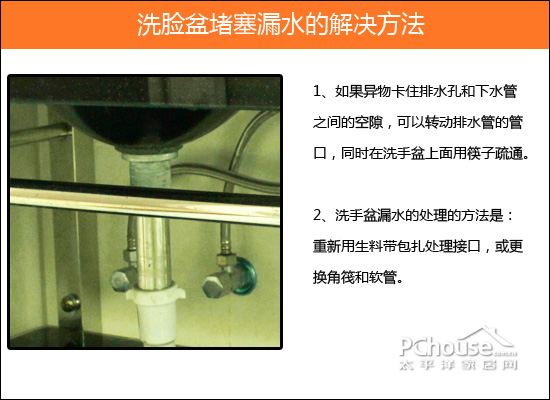 洗脸盆堵塞漏水的解决方法

1、如果异物卡住排水孔和下水管之间的空隙，可以转动排水管的管口，同时在洗手盆上面用筷子疏通。

2、洗手盆漏水的处理的方法是：重新用生料带包扎处理接口，或更换角筏和软管。

PChouse.com.cn
太平洋家居网