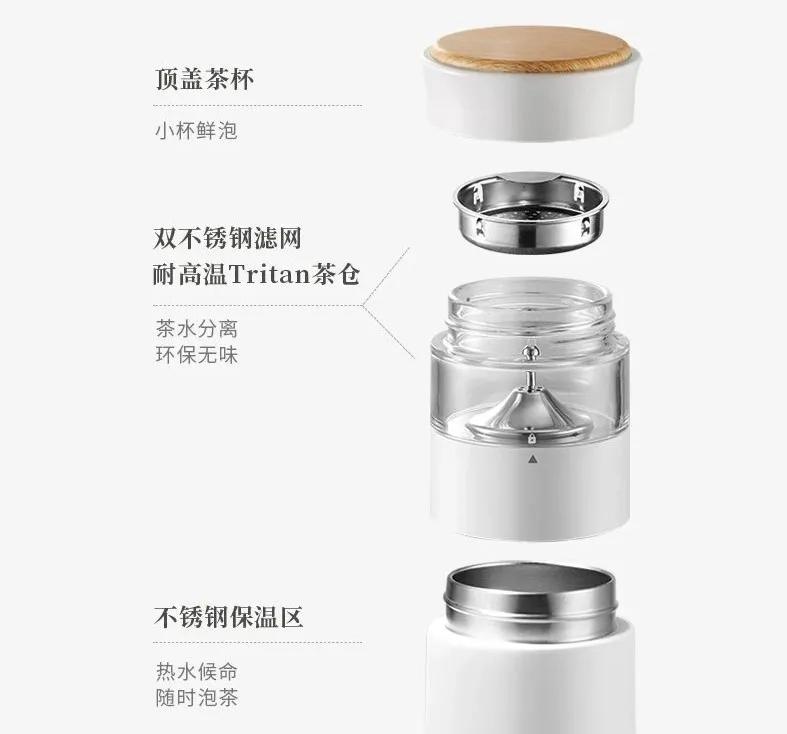 顶盖茶杯

小杯鲜泡

双不锈钢滤网
耐高温Tritan茶仓

茶水分离
环保无味

不锈钢保温区

热水候命
随时泡茶