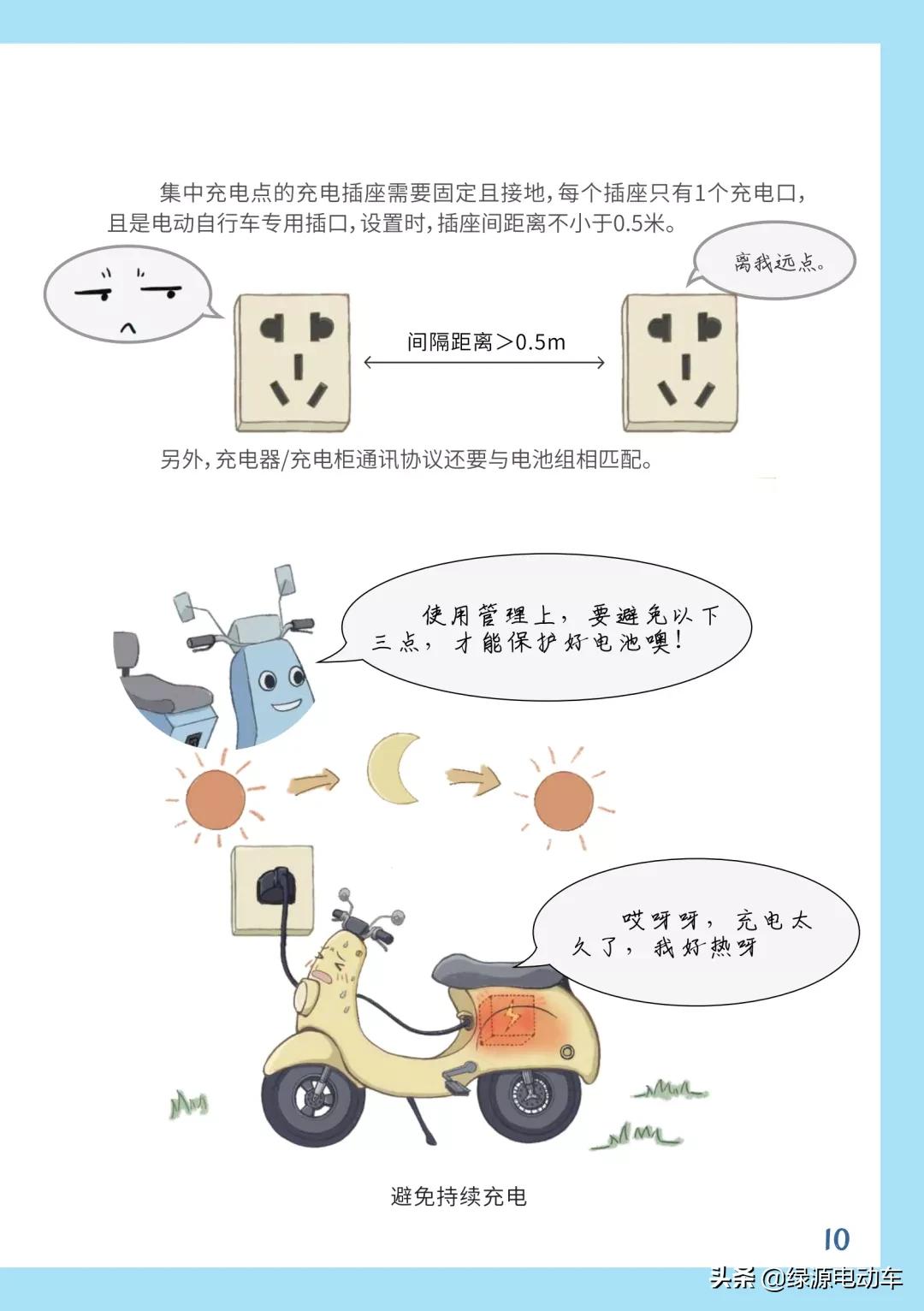 集中充电点的充电插座需要固定且接地，每个插座只有1个充电口，且是电动自行车专用插口，设置时，插座间距离不小于0.5米。

离我远点。

间隔距离＞0.5m

另外，充电器/充电柜通讯协议还要与电池组相匹配。

使用管理上，要避免以下三点，才能保护好电池噢！

哎呀呀，充电太久了，我好热呀

避免持续充电

10

头条 @绿源电动车