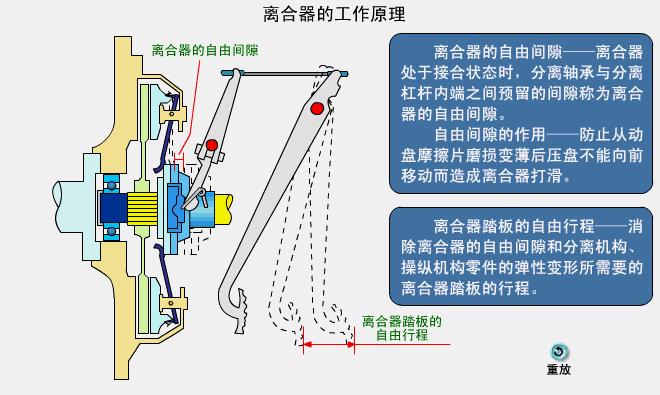 离合器的工作原理

离合器的自由间隙

离合器的自由间隙——离合器处于接合状态时，分离轴承与分离杠杆内端之间预留的间隙称为离合器的自由间隙。

自由间隙的作用——防止从动盘摩擦片磨损变薄后压盘不能向前移动而造成离合器打滑。

离合器踏板的自由行程——消除离合器的自由间隙和分离机构、操纵机构零件的弹性变形所需要的离合器踏板的行程。

离合器踏板的自由行程

重放