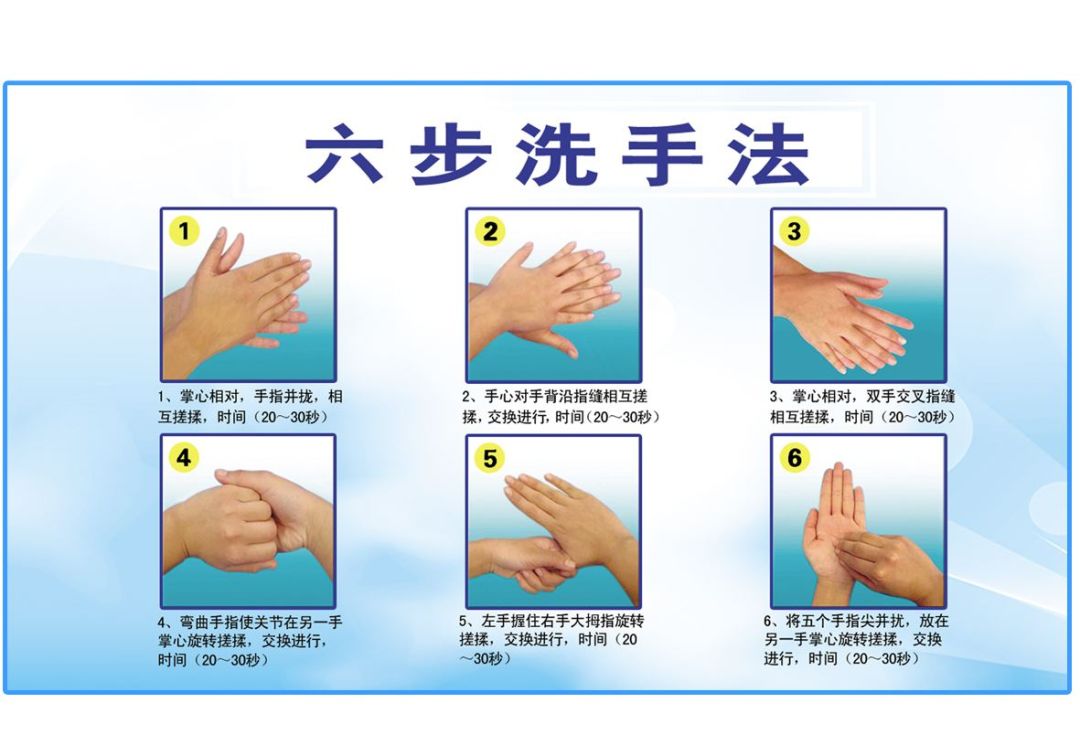 六步洗手法

1

1、掌心相对，手指并拢，相互搓揉，时间（20～30秒）

2

2、手心对手背沿指缝相互搓揉，交换进行，时间(20～30秒)

3

3、掌心相对，双手交叉指缝相互搓揉，时间（20～30秒）

4

4、弯曲手指使关节在另一手掌心旋转搓揉，交换进行，时间（20～30秒）

5

5、左手握住右手大拇指旋转搓揉，交换进行，时间（20～30秒）

6

6、将五个手指尖并拢，放在另一手掌心旋转搓揉，交换进行，时间（20～30秒）