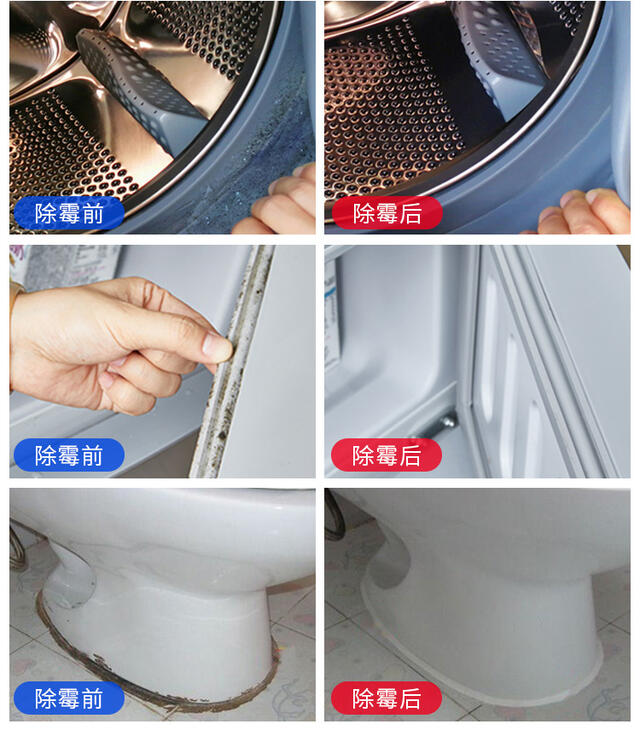 除霉前
除霉后
除霉前
除霉后
除霉前
除霉后