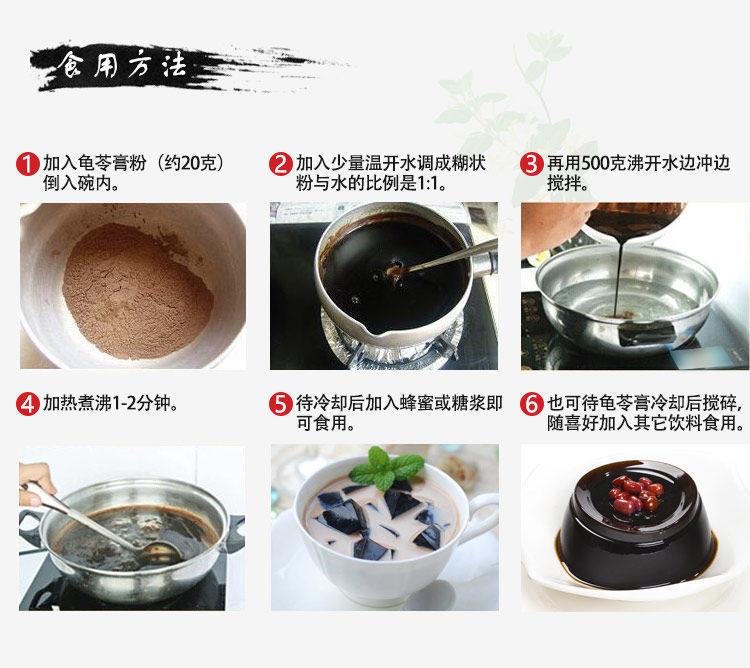 食用方法

1 加入龟苓膏粉（约20克）倒入碗内。

2 加入少量温开水调成糊状 粉与水的比例是1:1。

3 再用500克沸开水边冲边搅拌。

4 加热煮沸1-2分钟。

5 待冷却后加入蜂蜜或糖浆即可食用。

6 也可待龟苓膏冷却后搅碎，随喜好加入其它饮料食用。