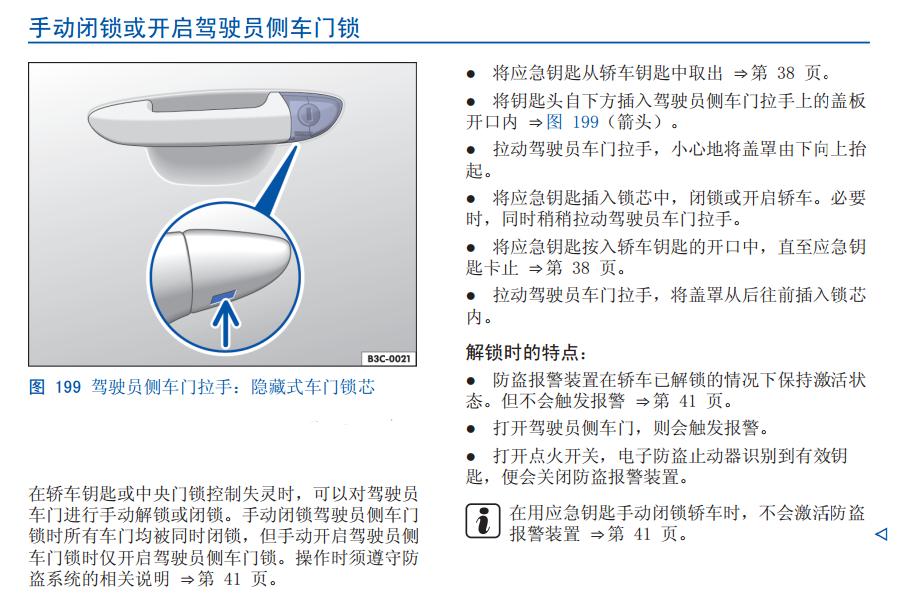 手动闭锁或开启驾驶员侧车门锁

B3C-0021

图 199 驾驶员侧车门拉手：隐藏式车门锁芯

在轿车钥匙或中央门锁控制失灵时，可以对驾驶员车门进行手动解锁或闭锁。手动闭锁驾驶员侧车门锁时所有车门均被同时闭锁，但手动开启驾驶员侧车门锁时仅开启驾驶员侧车门锁。操作时须遵守防盗系统的相关说明 ⇒第 41 页。

● 将应急钥匙从轿车钥匙中取出 ⇒第 38 页。

● 将钥匙头自下方插入驾驶员侧车门拉手上的盖板开口内 ⇒图 199（箭头）。

● 拉动驾驶员车门拉手，小心地将盖罩由下向上抬起。

● 将应急钥匙插入锁芯中，闭锁或开启轿车。必要时，同时稍稍拉动驾驶员车门拉手。

● 将应急钥匙按入轿车钥匙的开口中，直至应急钥匙卡止 ⇒第 38 页。

● 拉动驾驶员车门拉手，将盖罩从后往前插入锁芯内。

解锁时的特点：

● 防盗报警装置在轿车已解锁的情况下保持激活状态。但不会触发报警 ⇒第 41 页。

● 打开驾驶员侧车门，则会触发报警。

● 打开点火开关，电子防盗止动器识别到有效钥匙，便会关闭防盗报警装置。

i 在用应急钥匙手动闭锁轿车时，不会激活防盗报警装置 ⇒第 41 页。

◁