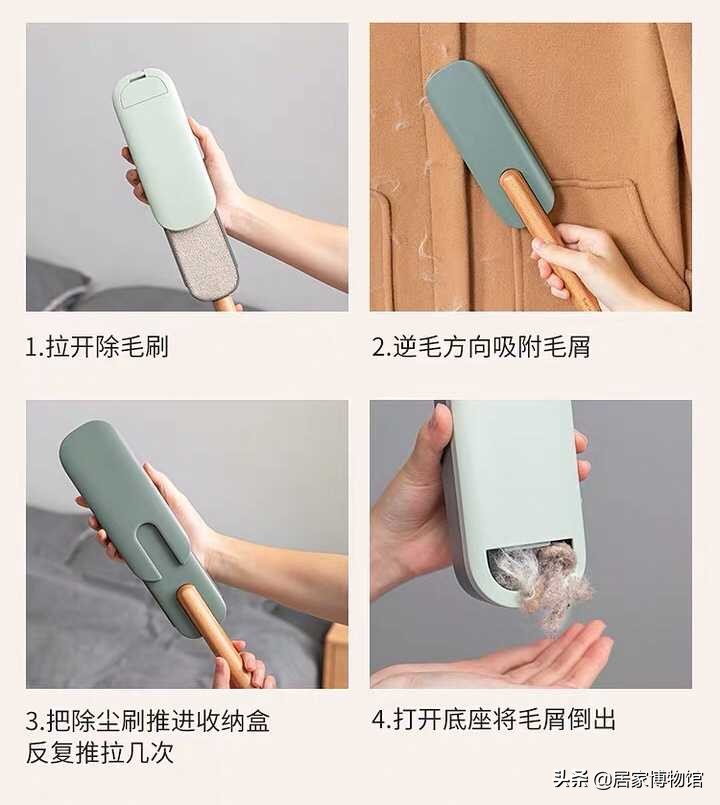 1.拉开除毛刷

2.逆毛方向吸附毛屑

3.把除尘刷推进收纳盒
反复推拉几次

4.打开底座将毛屑倒出

头条 @居家博物馆