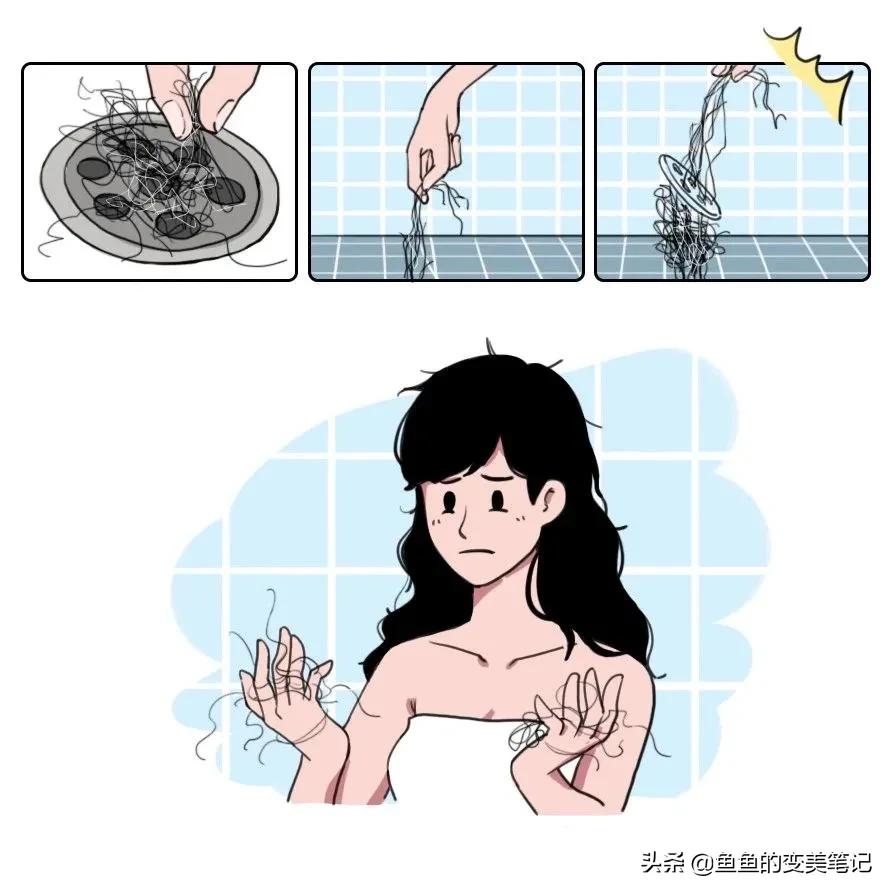 头条 @鱼鱼的变美笔记