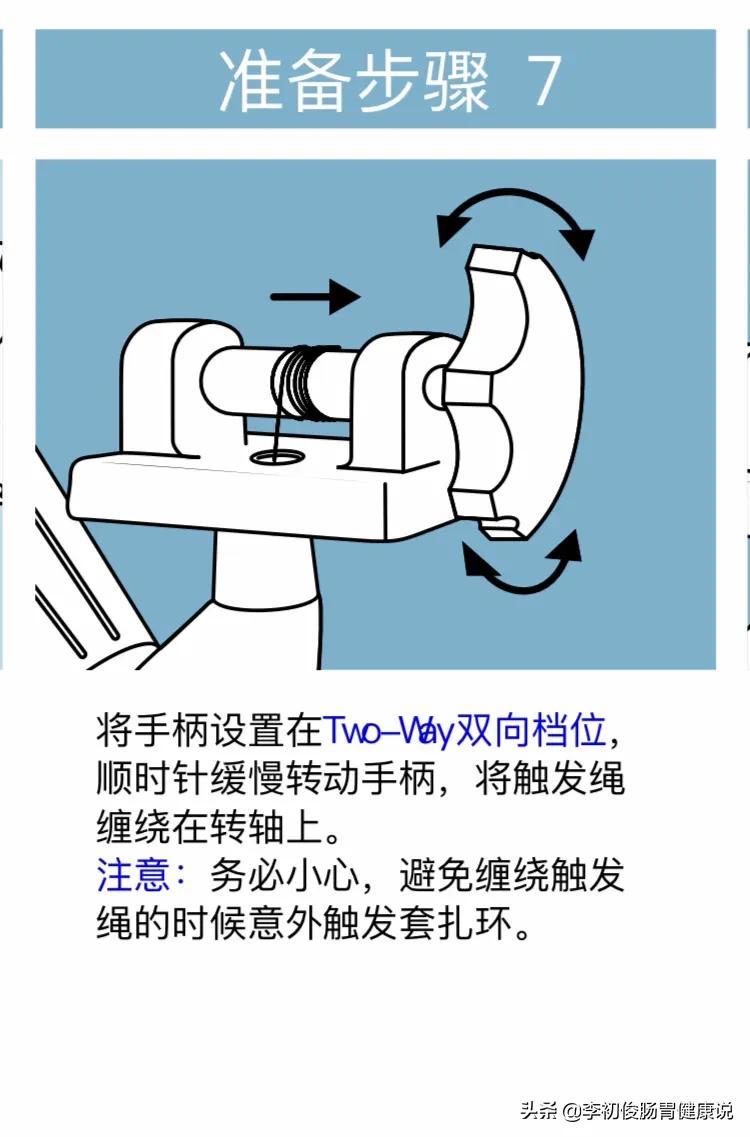 准备步骤 7

将手柄设置在Two-Way双向档位，顺时针缓慢转动手柄，将触发绳缠绕在转轴上。
注意：务必小心，避免缠绕触发绳的时候意外触发套扎环。

头条 @李初俊肠胃健康说