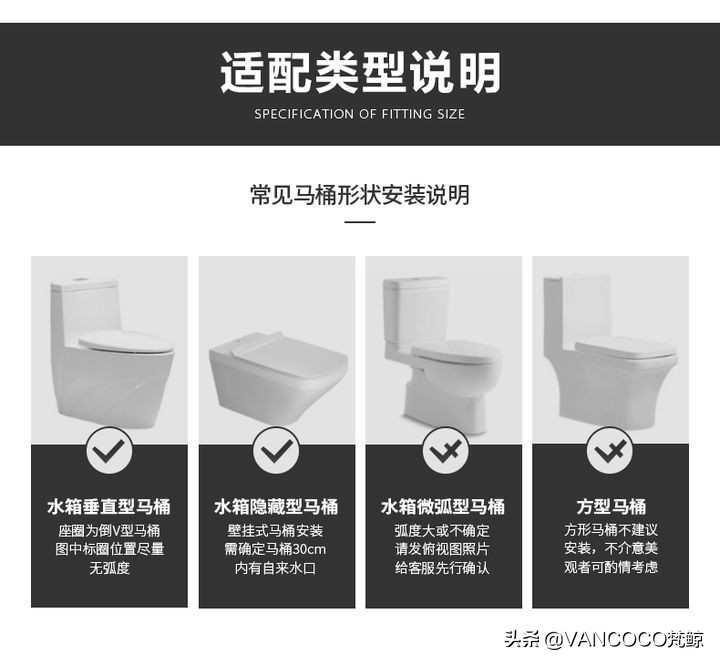 适配类型说明

SPECIFICATION OF FITTING SIZE

常见马桶形状安装说明

水箱垂直型马桶
座圈为倒V型马桶
图中标圈位置尽量
无弧度

水箱隐藏型马桶
壁挂式马桶安装
需确定马桶30cm
内有自来水口

水箱微弧型马桶
弧度大或不确定
请发俯视图照片
给客服先行确认

方型马桶
方形马桶不建议
安装，不介意美
观者可酌情考虑

头条 @VANCOCO梵鲸