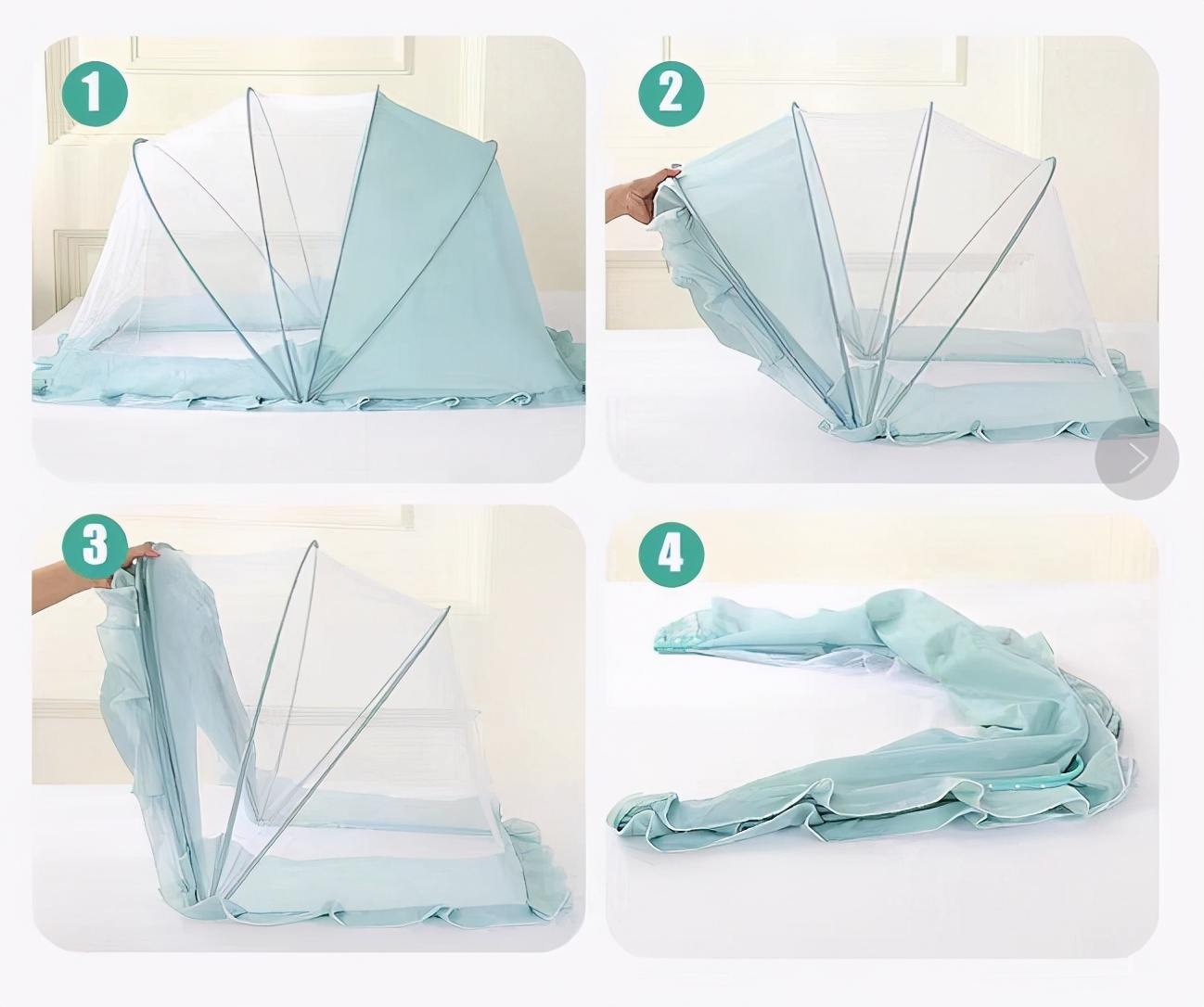 1

2

3

4