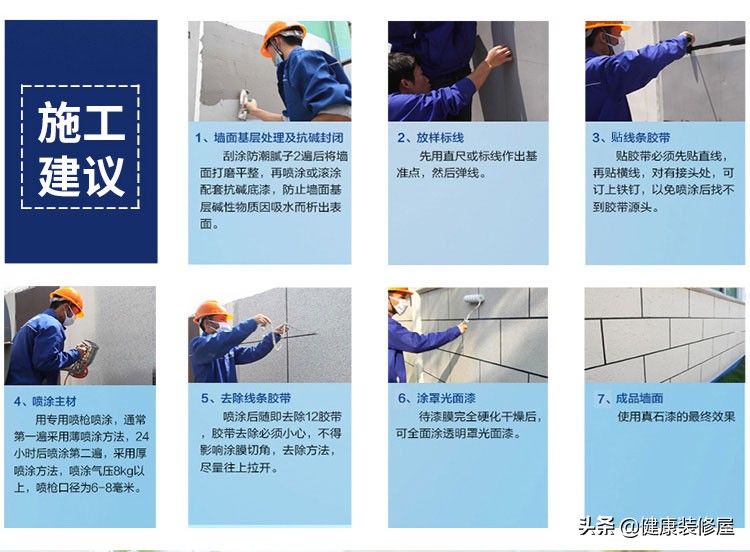 施工建议

1、墙面基层处理及抗碱封闭

刮涂防潮腻子2遍后将墙面打磨平整，再喷涂或滚涂配套抗碱底漆，防止墙面基层碱性物质因吸水而析出表面。

2、放样标线

先用直尺或标线作出基准点，然后弹线。

3、贴线条胶带

贴胶带必须先贴直线，再贴横线，对有接头处，可订上铁钉，以免喷涂后找不到胶带源头。

4、喷涂主材

用专用喷枪喷涂，通常第一遍采用薄喷涂方法，24小时后喷涂第二遍，采用厚喷涂方法，喷涂气压8kg以上，喷枪口径为6-8毫米。

5、去除线条胶带

喷涂后随即去除12胶带，胶带去除必须小心，不得影响涂膜切角，去除方法，尽量往上拉开。

6、涂罩光面漆

待漆膜完全硬化干燥后，可全面涂透明罩光面漆。

7、成品墙面

使用真石漆的最终效果

头条 @健康装修屋