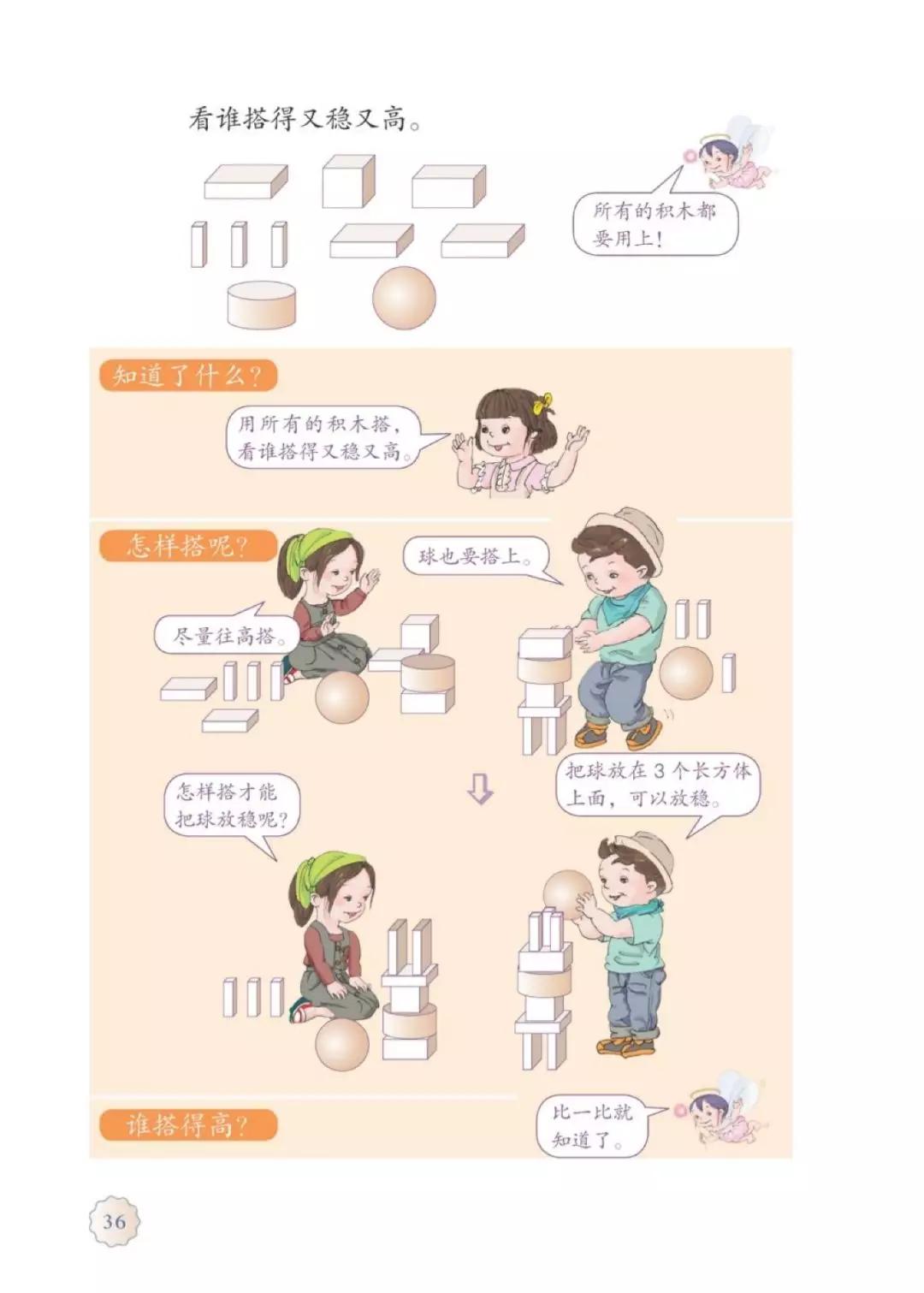 看谁搭得又稳又高。

所有的积木都要用上！

知道了什么？

用所有的积木搭，看谁搭得又稳又高。

怎样搭呢？

球也要搭上。

尽量往高搭。

怎样搭才能把球放稳呢？

把球放在 3 个长方体上面，可以放稳。

谁搭得高？

比一比就知道了。

36