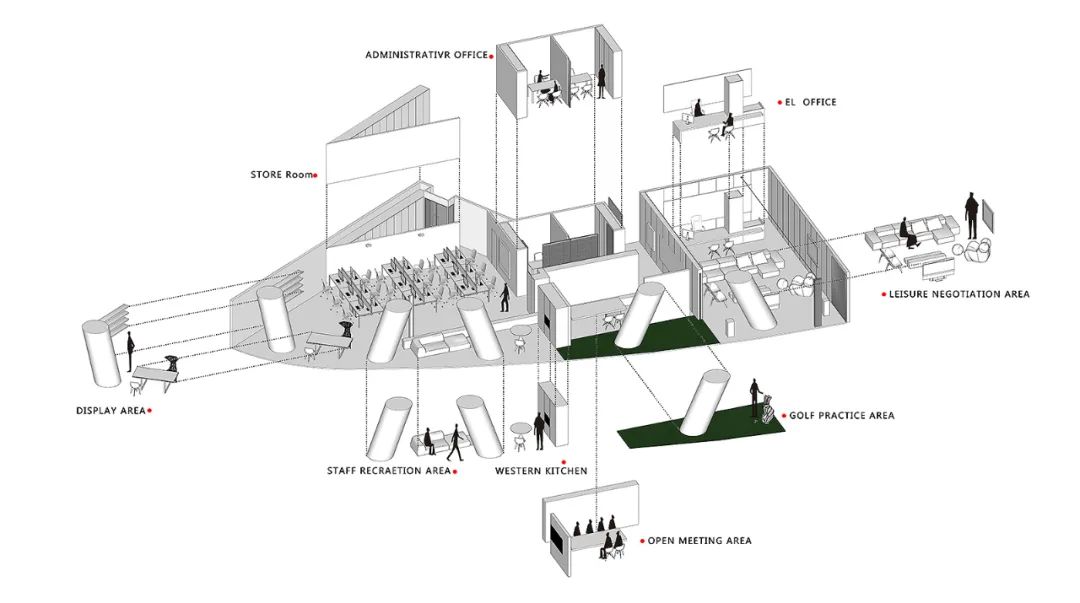 ADMINISTRATIVR OFFICE

EL OFFICE

STORE Room

LEISURE NEGOTIATION AREA

DISPLAY AREA

GOLF PRACTICE AREA

STAFF RECRAETION AREA

WESTERN KITCHEN

OPEN MEETING AREA