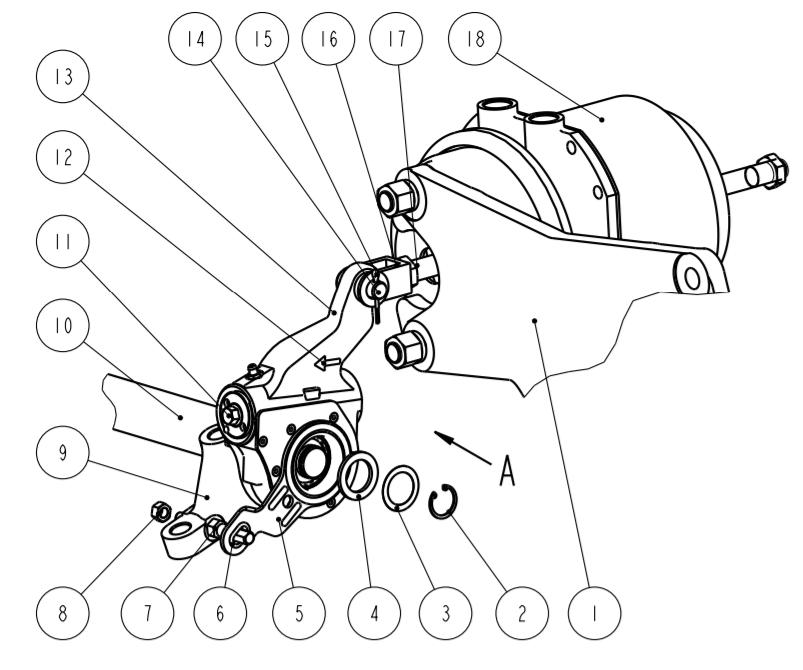 14
15
16
17
18
13
12
11
10
9
A
8
7
6
5
4
3
2
1