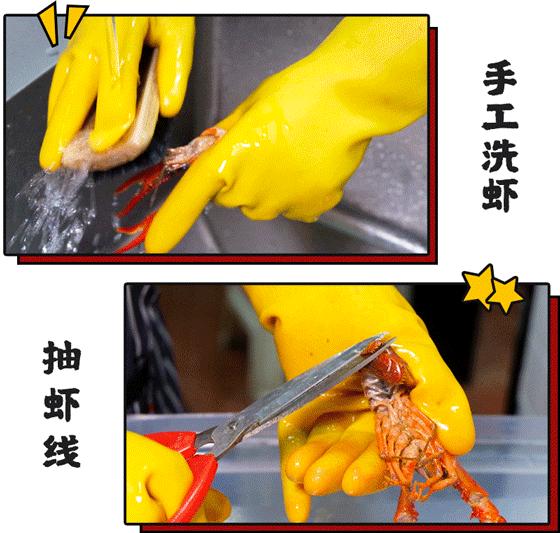 手工洗虾

抽虾线