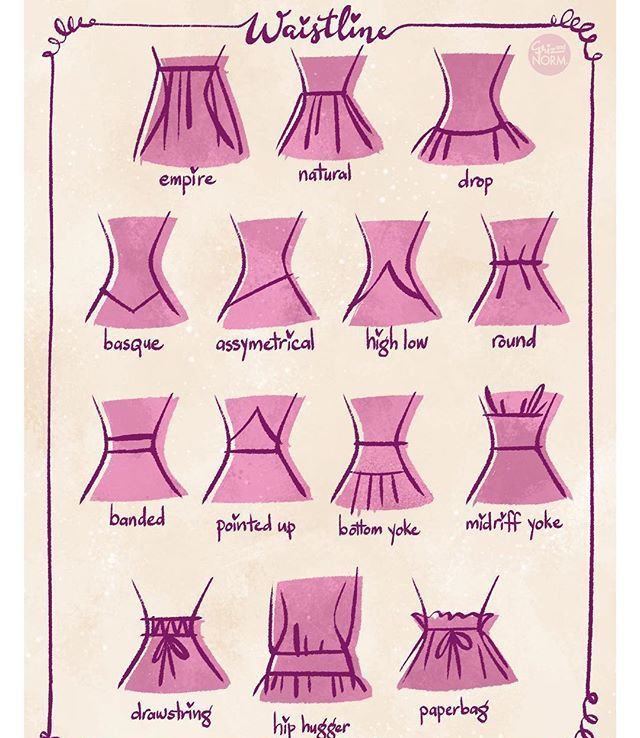 Waistline

Ghi and NORM

empire natural drop

basque assymetrical high low round

banded pointed up bottom yoke midriff yoke

drawstring hip hugger paperbag