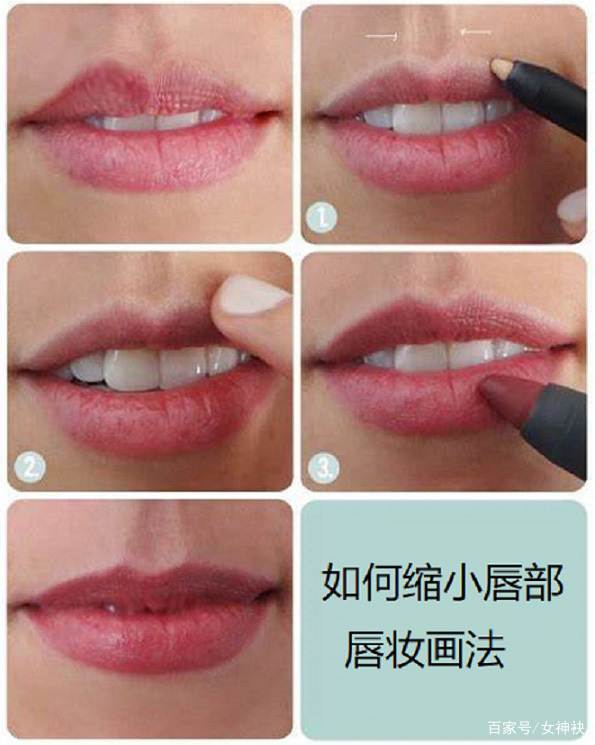 1.

2.

3.

如何缩小唇部
唇妆画法

百家号/女神袂