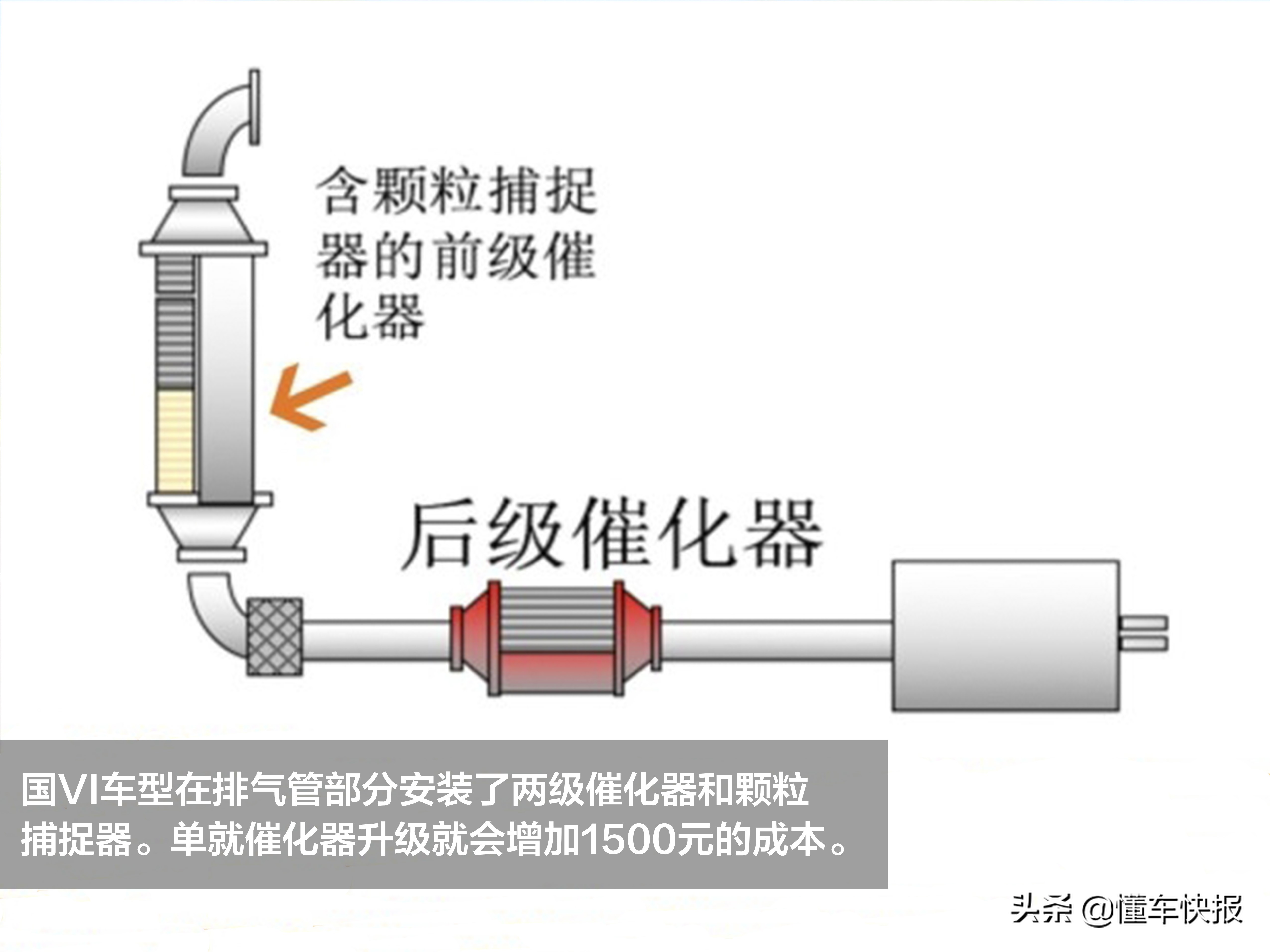 含颗粒捕捉器的前级催化器

后级催化器

国VI车型在排气管部分安装了两级催化器和颗粒捕捉器。单就催化器升级就会增加1500元的成本。

头条 @懂车快报